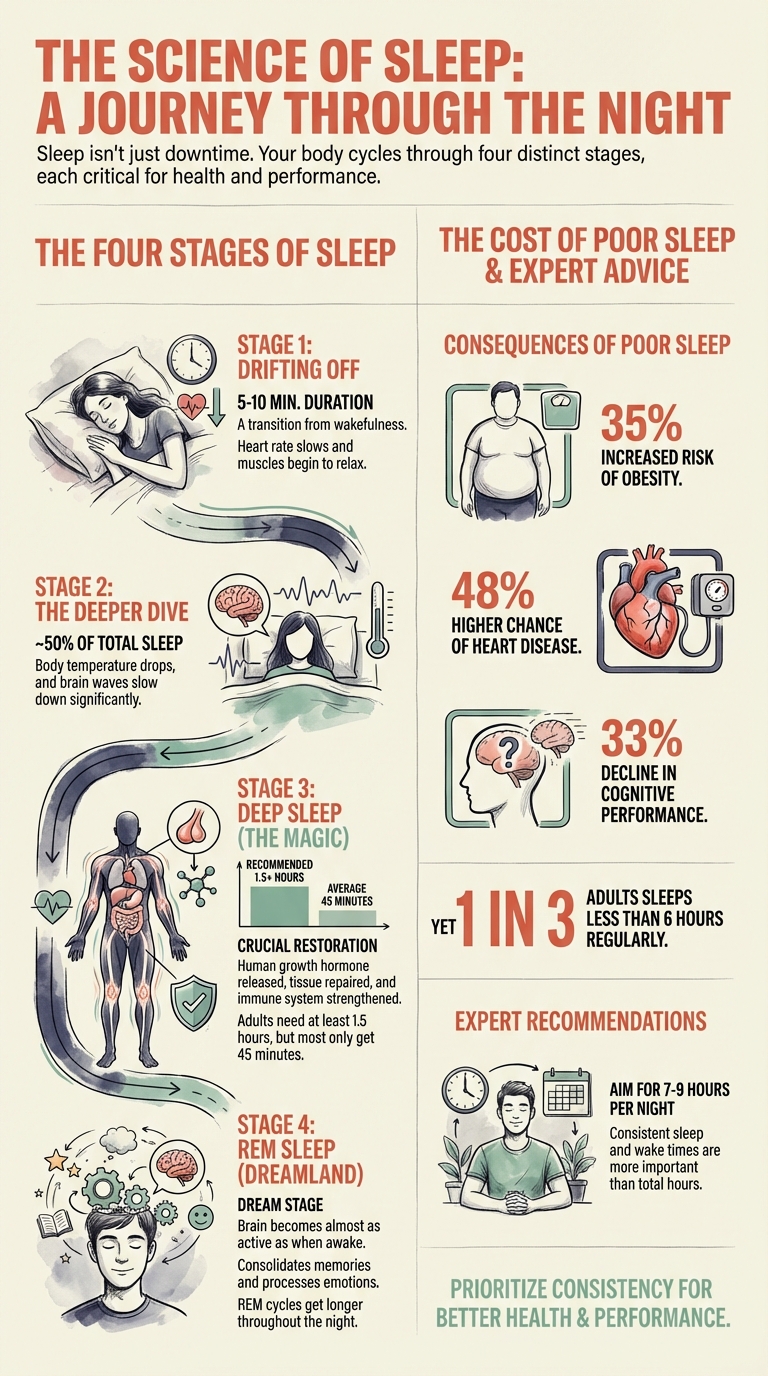 THE SCIENCE OF SLEEP: A JOURNEY THROUGH THE NIGHT

Sleep isn't just downtime. Your body cycles through four distinct stages, each critical for health and performance.

THE FOUR STAGES OF SLEEP

STAGE 1: DRIFTING OFF

5-10 MIN. DURATION

A transition from wakefulness. Heart rate slows and muscles begin to relax.

STAGE 2: THE DEEPER DIVE

~50% OF TOTAL SLEEP

Body temperature drops, and brain waves slow down significantly.

STAGE 3: DEEP SLEEP (THE MAGIC)

RECOMMENDED 1.5+ HOURS

AVERAGE 45 MINUTES

CRUCIAL RESTORATION

Human growth hormone released, tissue repaired, and immune system strengthened.

Adults need at least 1.5 hours, but most only get 45 minutes.

STAGE 4: REM SLEEP (DREAMLAND)

DREAM STAGE

Brain becomes almost as active as when awake.

Consolidates memories and processes emotions.

REM cycles get longer throughout the night.

THE COST OF POOR SLEEP & EXPERT ADVICE

CONSEQUENCES OF POOR SLEEP

35% INCREASED RISK OF OBESITY.

48% HIGHER CHANCE OF HEART DISEASE.

33% DECLINE IN COGNITIVE PERFORMANCE.

YET 1 IN 3 ADULTS SLEEPS LESS THAN 6 HOURS REGULARLY.

EXPERT RECOMMENDATIONS

AIM FOR 7-9 HOURS PER NIGHT

Consistent sleep and wake times are more important than total hours.

PRIORITIZE CONSISTENCY FOR BETTER HEALTH & PERFORMANCE.